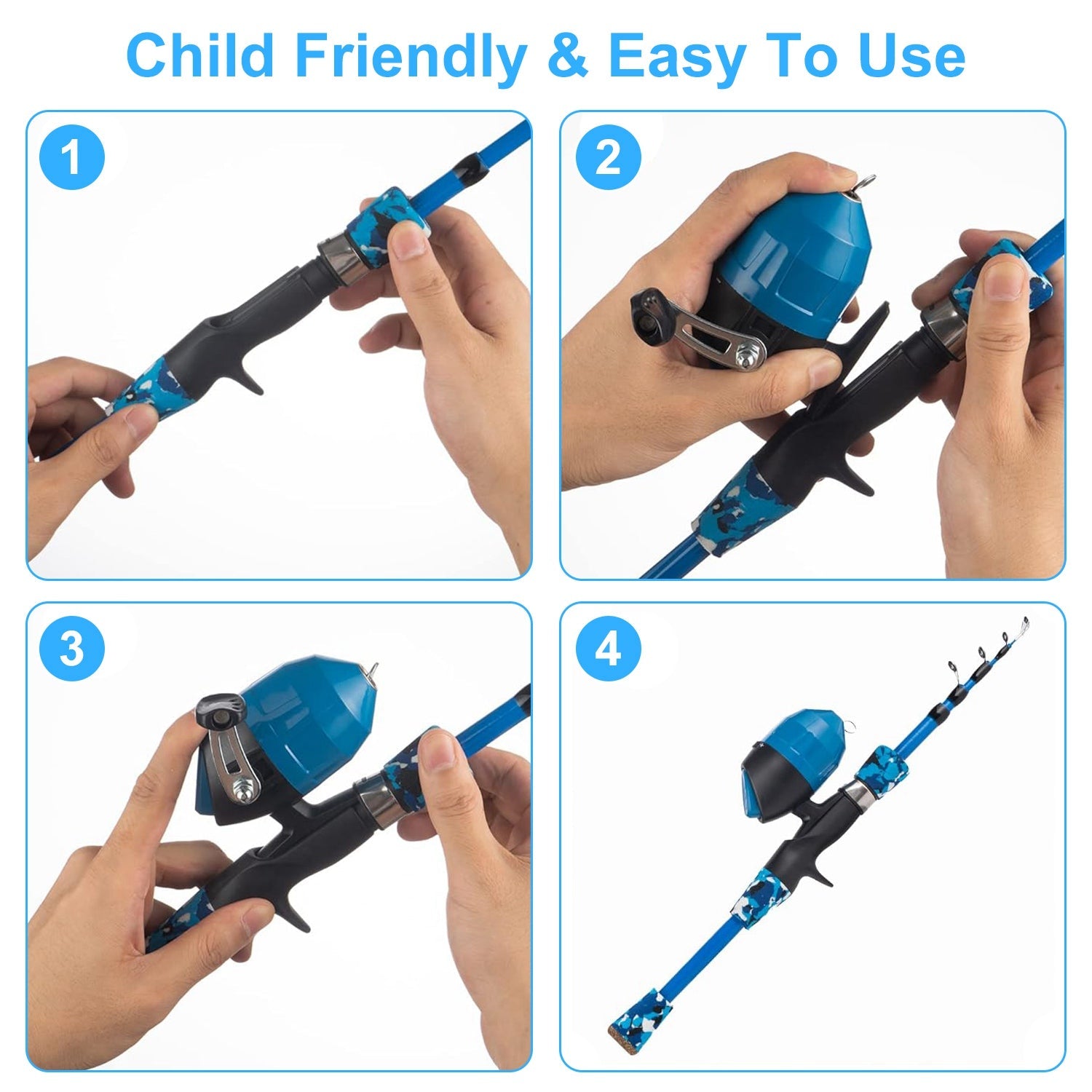 Child Friendly & Easy To Use

1

2

3

4